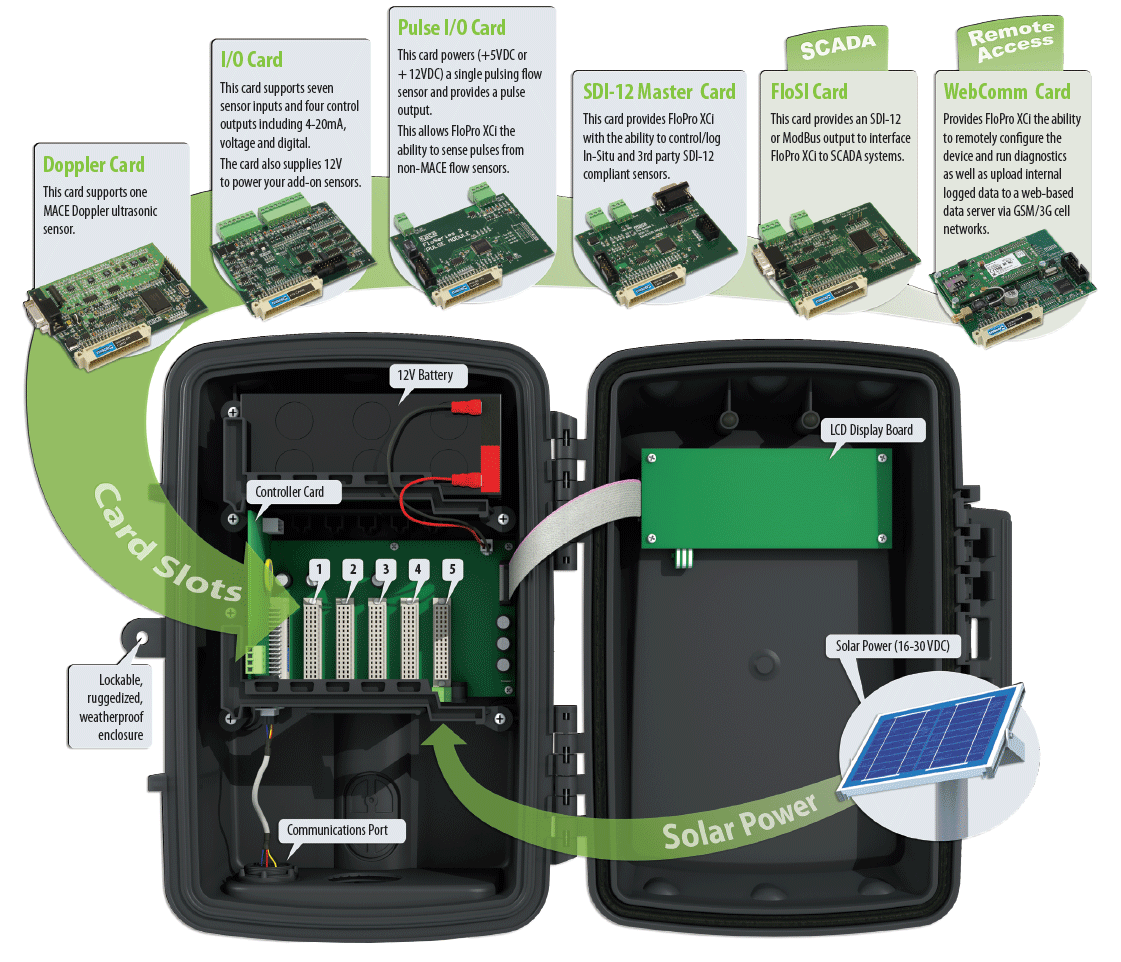 Doppler Card
This card supports one MACE Doppler ultrasonic sensor.

I/O Card
This card supports seven sensor inputs and four control outputs including 4-20mA, voltage and digital.
The card also supplies 12V to power your add-on sensors.

Pulse I/O Card
This card powers (+5VDC or +12VDC) a single pulsing flow sensor and provides a pulse output.
This allows FloPro XCi the ability to sense pulses from non-MACE flow sensors.

SDI-12 Master Card
This card provides FloPro XCi with the ability to control/log In-Situ and 3rd party SDI-12 compliant sensors.

SCADA
FloSI Card
This card provides an SDI-12 or ModBus output to interface FloPro XCi to SCADA systems.

Remote Access
WebComm Card
Provides FloPro XCi the ability to remotely configure the device and run diagnostics as well as upload internal logged data to a web-based data server via GSM/3G cell networks.

12V Battery

LCD Display Board

Controller Card

Card Slots

1 2 3 4 5

Lockable, ruggedized, weatherproof enclosure

Solar Power (16-30 VDC)

Solar Power

Communications Port